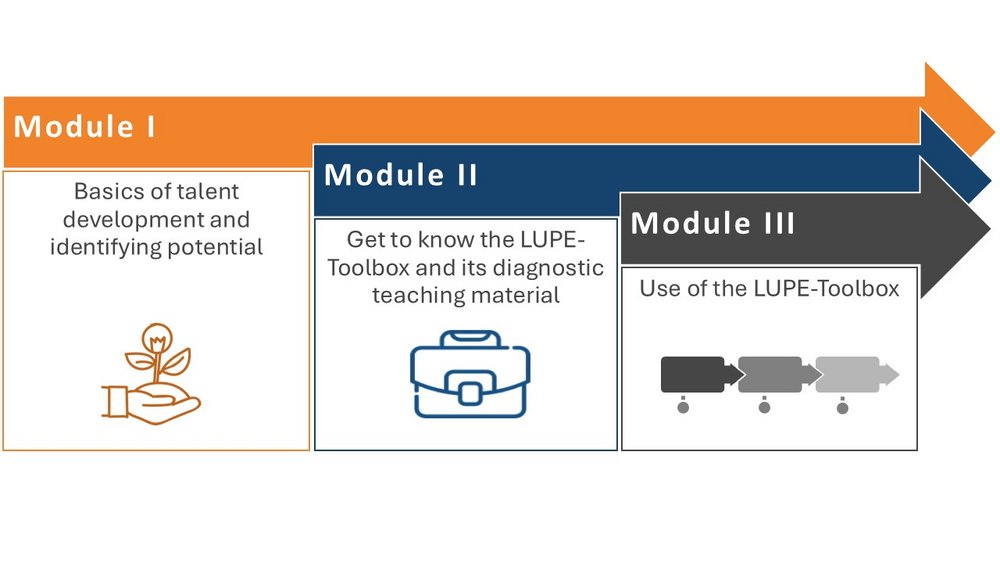 Module I

Basics of talent development and identifying potential

Module II

Get to know the LUPE-Toolbox and its diagnostic teaching material

Module III

Use of the LUPE-Toolbox