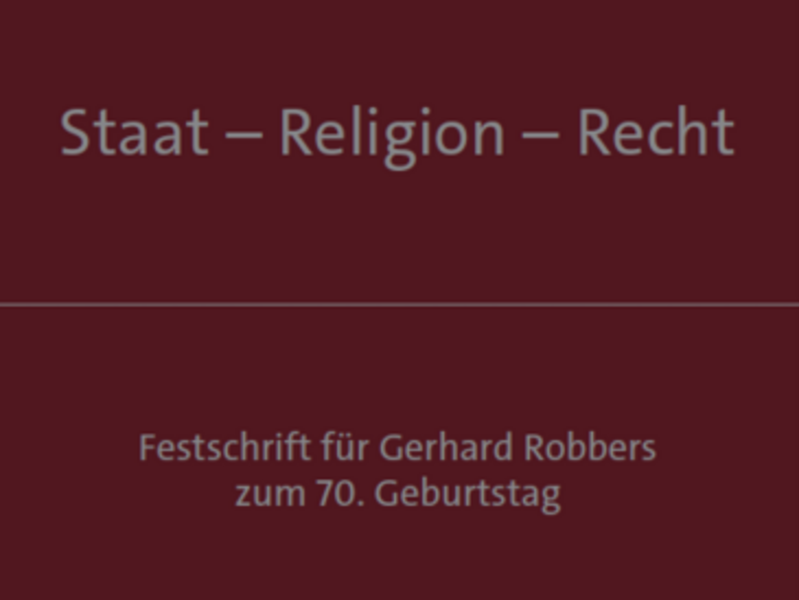 Staat – Religion – Recht

Festschrift für Gerhard Robbers zum 70. Geburtstag